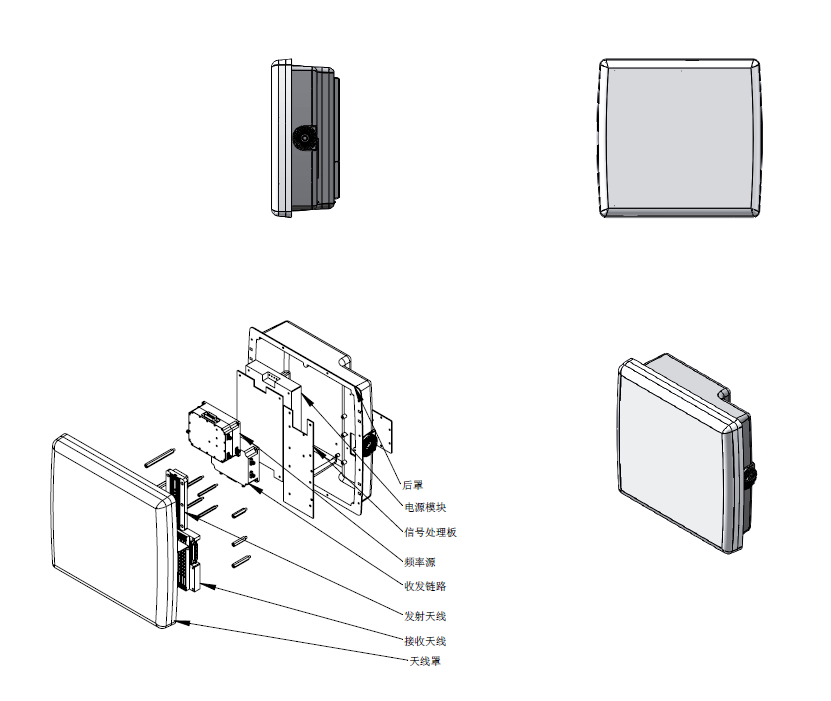 后罩
电源模块
信号处理板
频率源
收发链路
发射天线
接收天线
天线罩